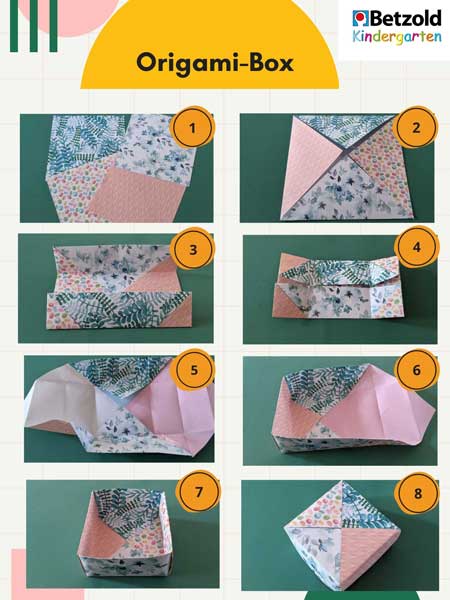 Betzold Kindergarten

Origami-Box

1

2

3

4

5

6

7

8