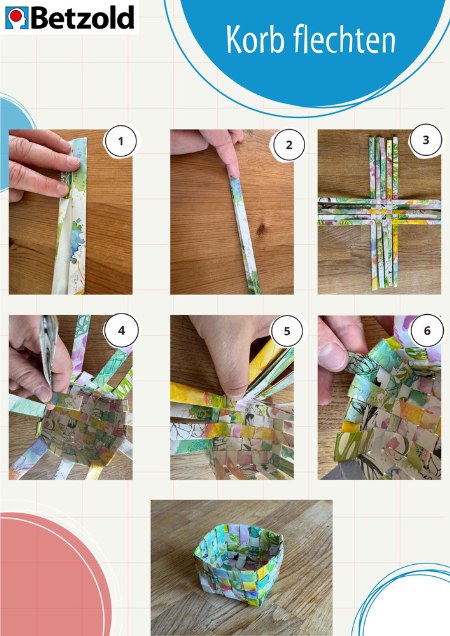 Betzold

Korb flechten

1

2

3

4

5

6